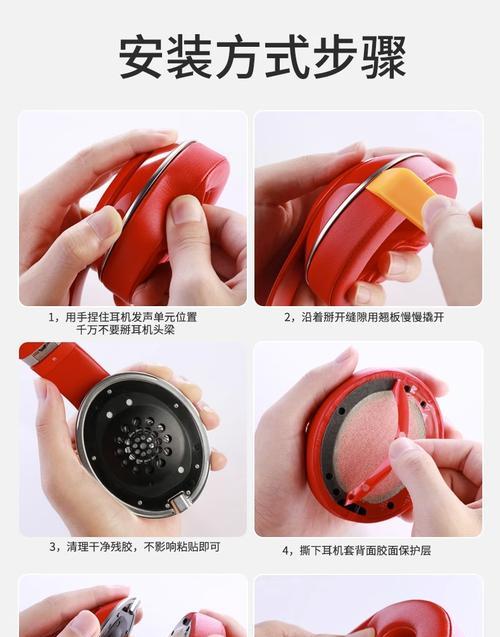 安装方式步骤

1，用手捏住耳机发声单元位置
千万不要掰耳机头梁

2，沿着掰开缝隙用翘板慢慢撬开

3，清理干净残胶，不影响粘贴即可

4，撕下耳机套背面胶面保护层